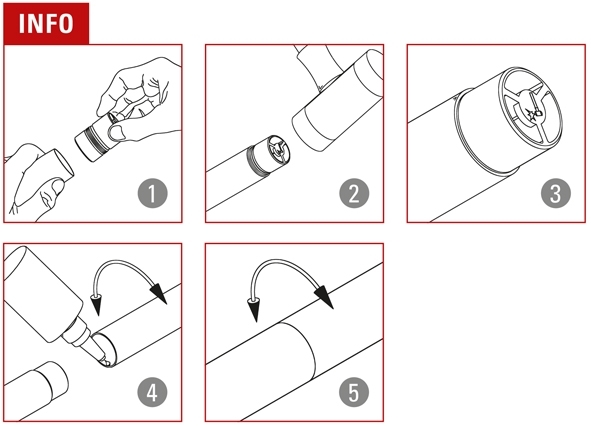 INFO

1

2

3

4

5